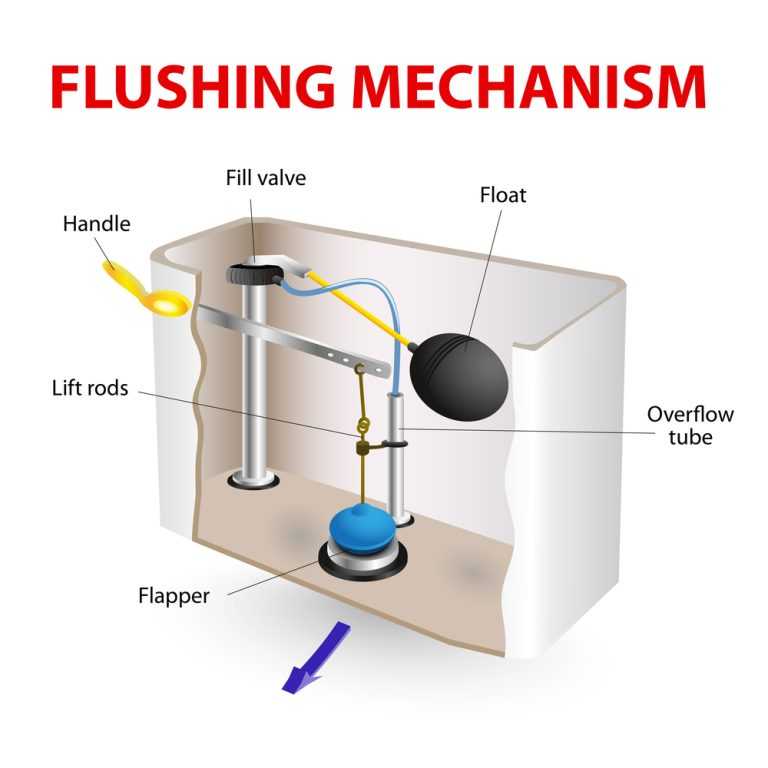 FLUSHING MECHANISM

Fill valve

Float

Handle

Lift rods

Overflow tube

Flapper